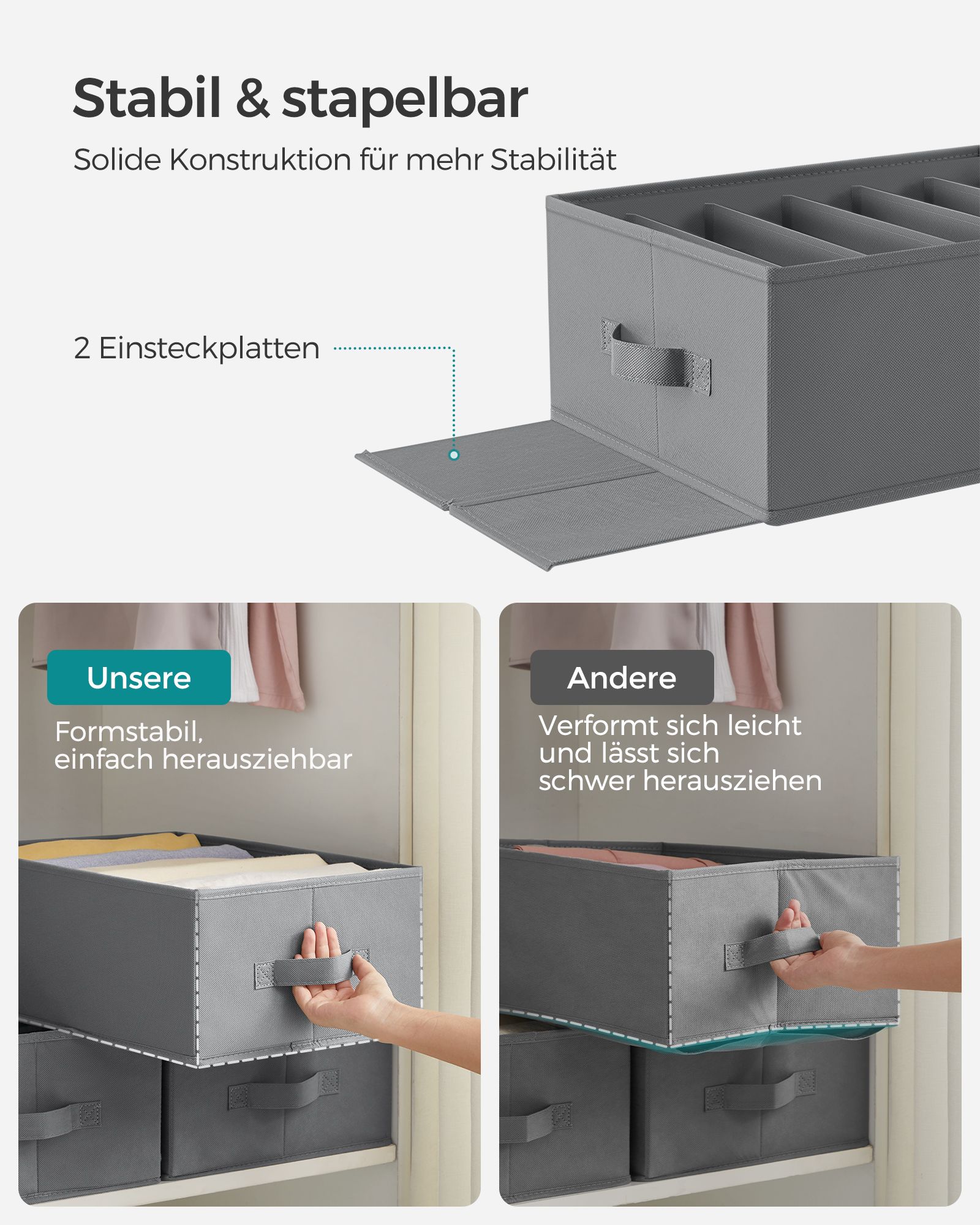 Stabil & stapelbar

Solide Konstruktion für mehr Stabilität

2 Einsteckplatten

Unsere

Formstabil,
einfach herausziehbar

Andere

Verformt sich leicht
und lässt sich
schwer herausziehen