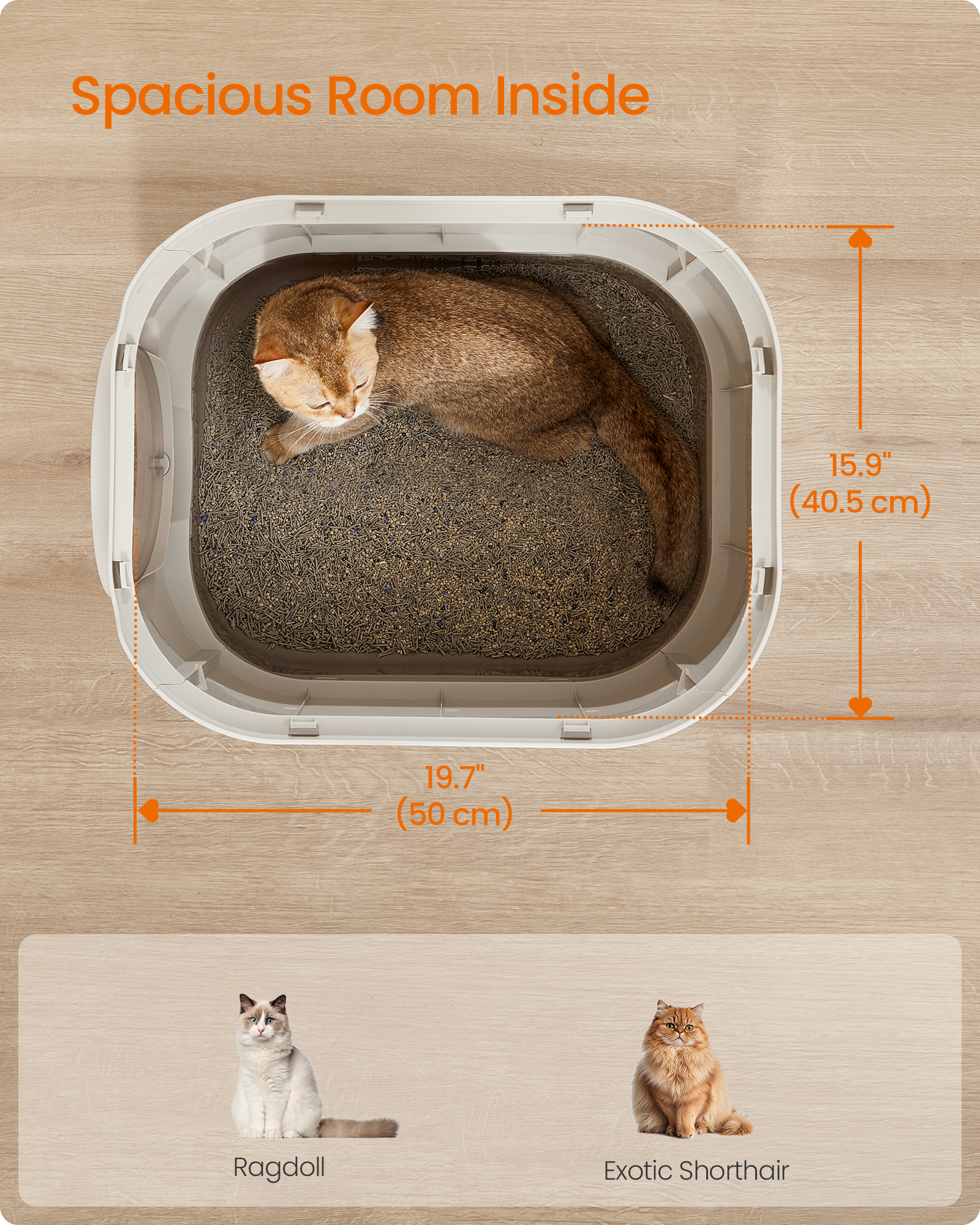 Spacious Room Inside

15.9"
(40.5 cm)

19.7"
(50 cm)

Ragdoll

Exotic Shorthair