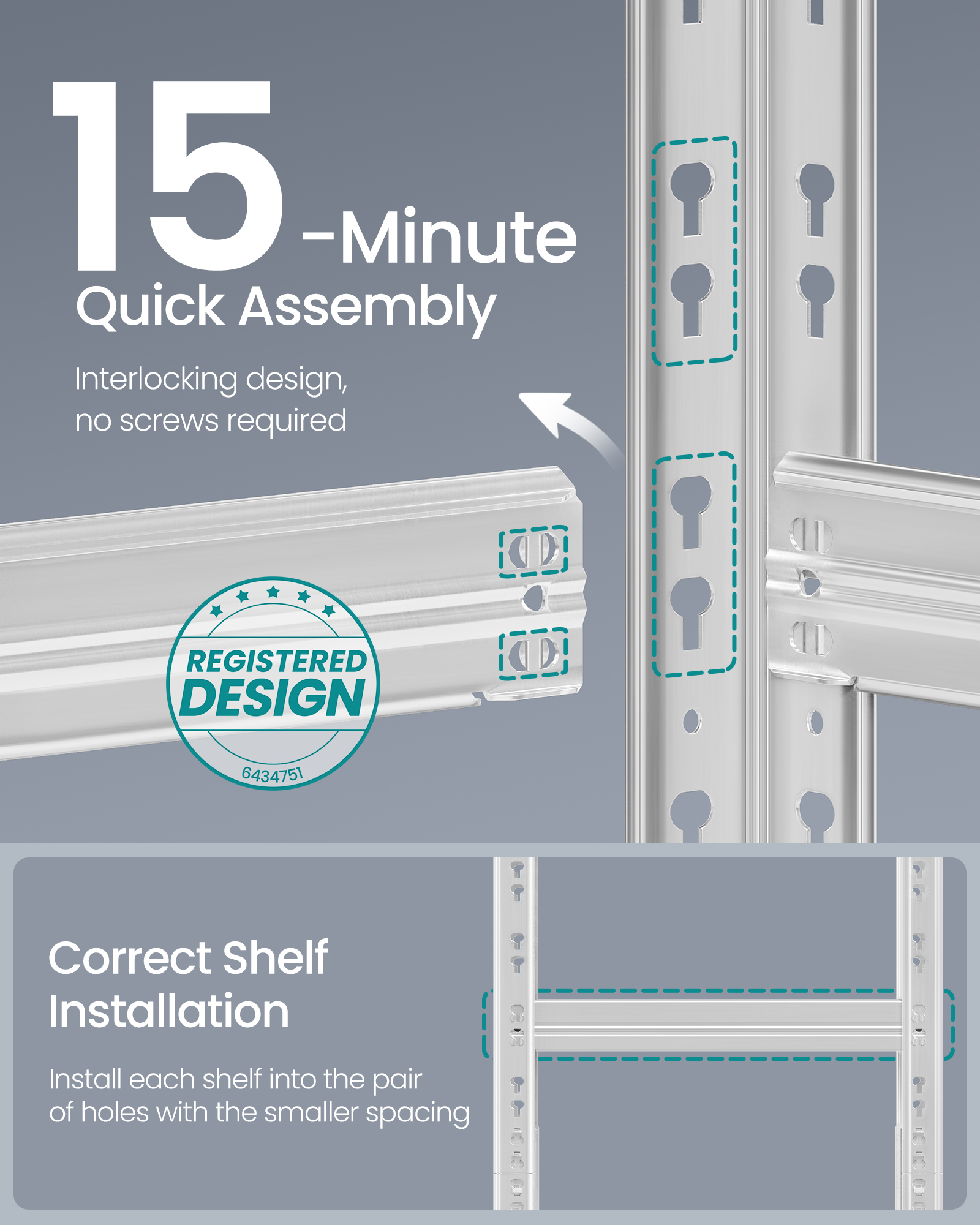 15-Minute
Quick Assembly

Interlocking design, no screws required

REGISTERED DESIGN
6434751

Correct Shelf Installation

Install each shelf into the pair of holes with the smaller spacing